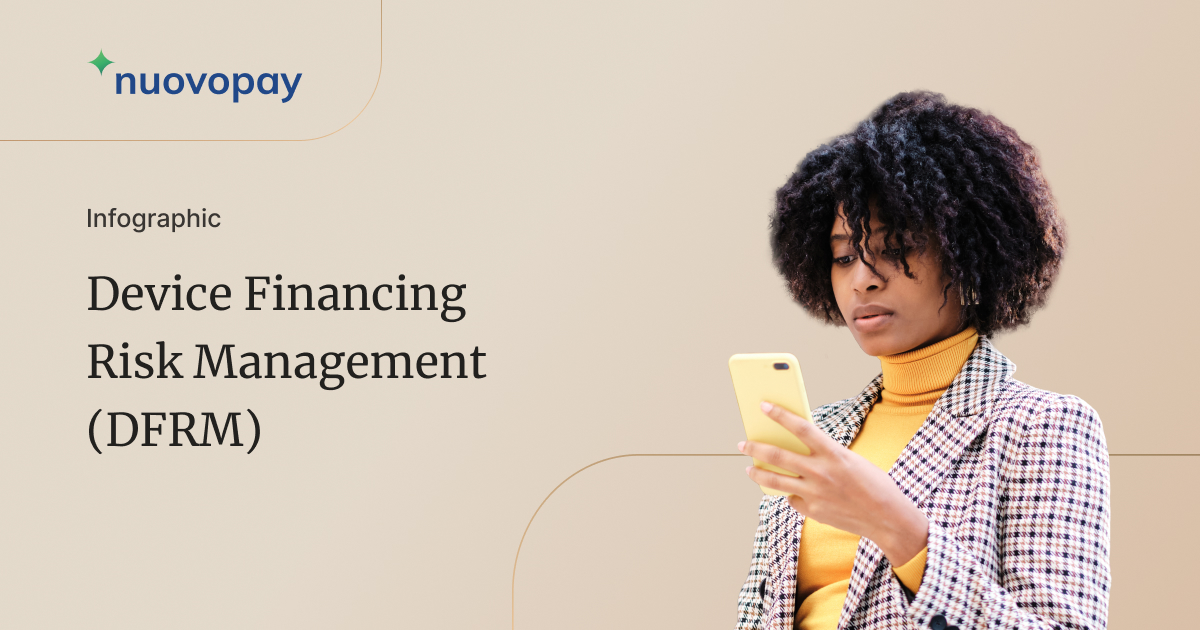 nuovopay

Infographic

Device Financing Risk Management (DFRM)